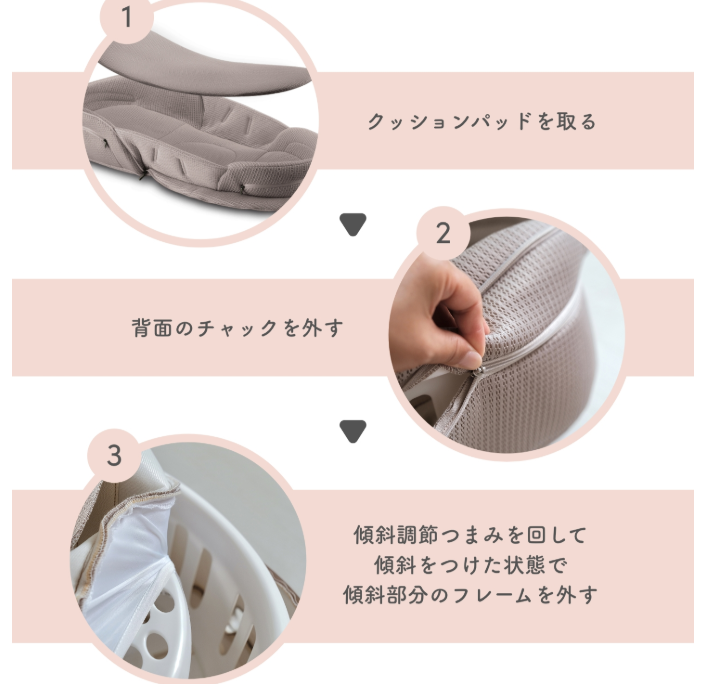 1

クッションパッドを取る

2

背面のチャックを外す

3

傾斜調節つまみを回して
傾斜をつけた状態で
傾斜部分のフレームを外す